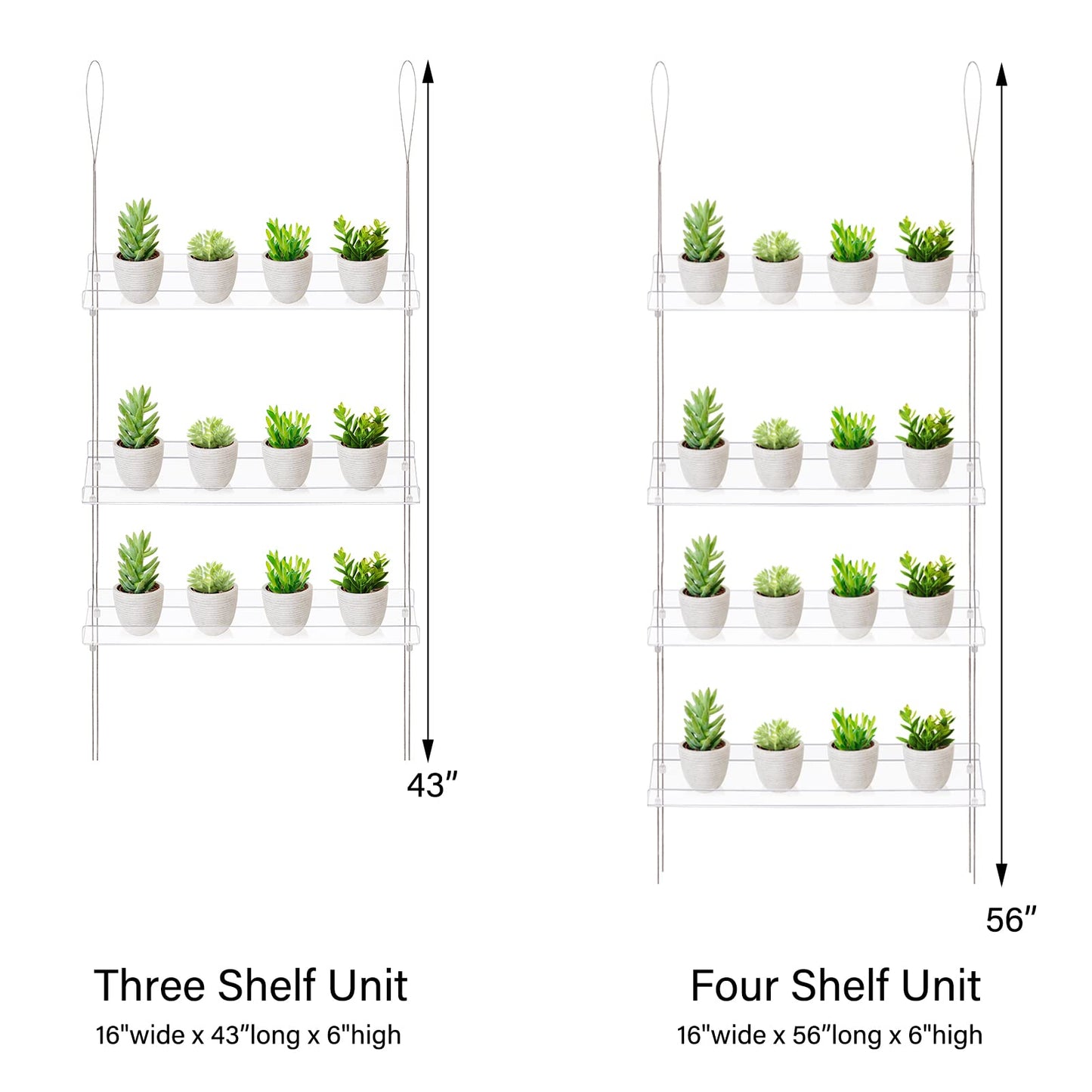 43″

Three Shelf Unit

16"wide x 43″long x 6"high

56″

Four Shelf Unit

16"wide x 56″long x 6"high