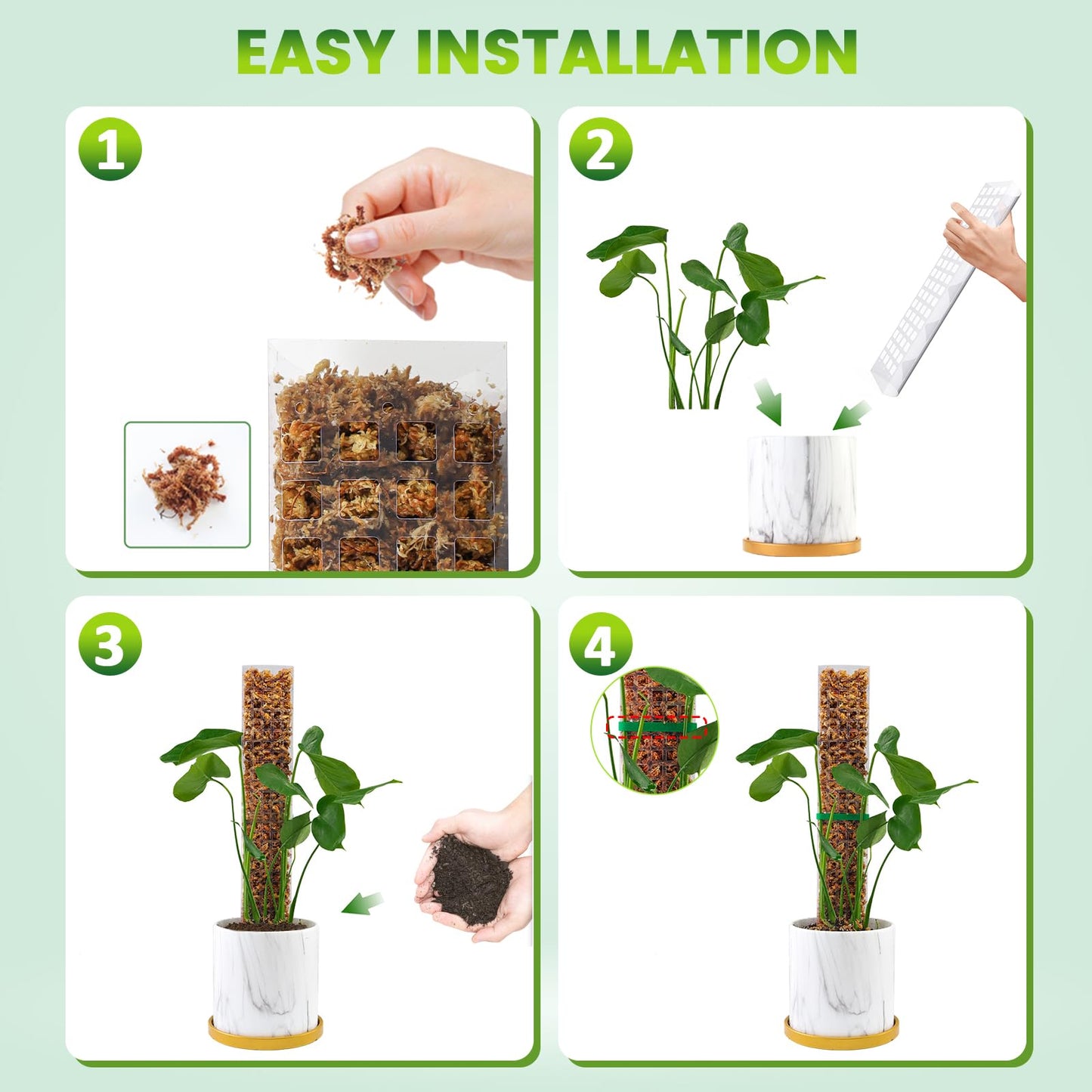 EASY INSTALLATION

1

2

3

4