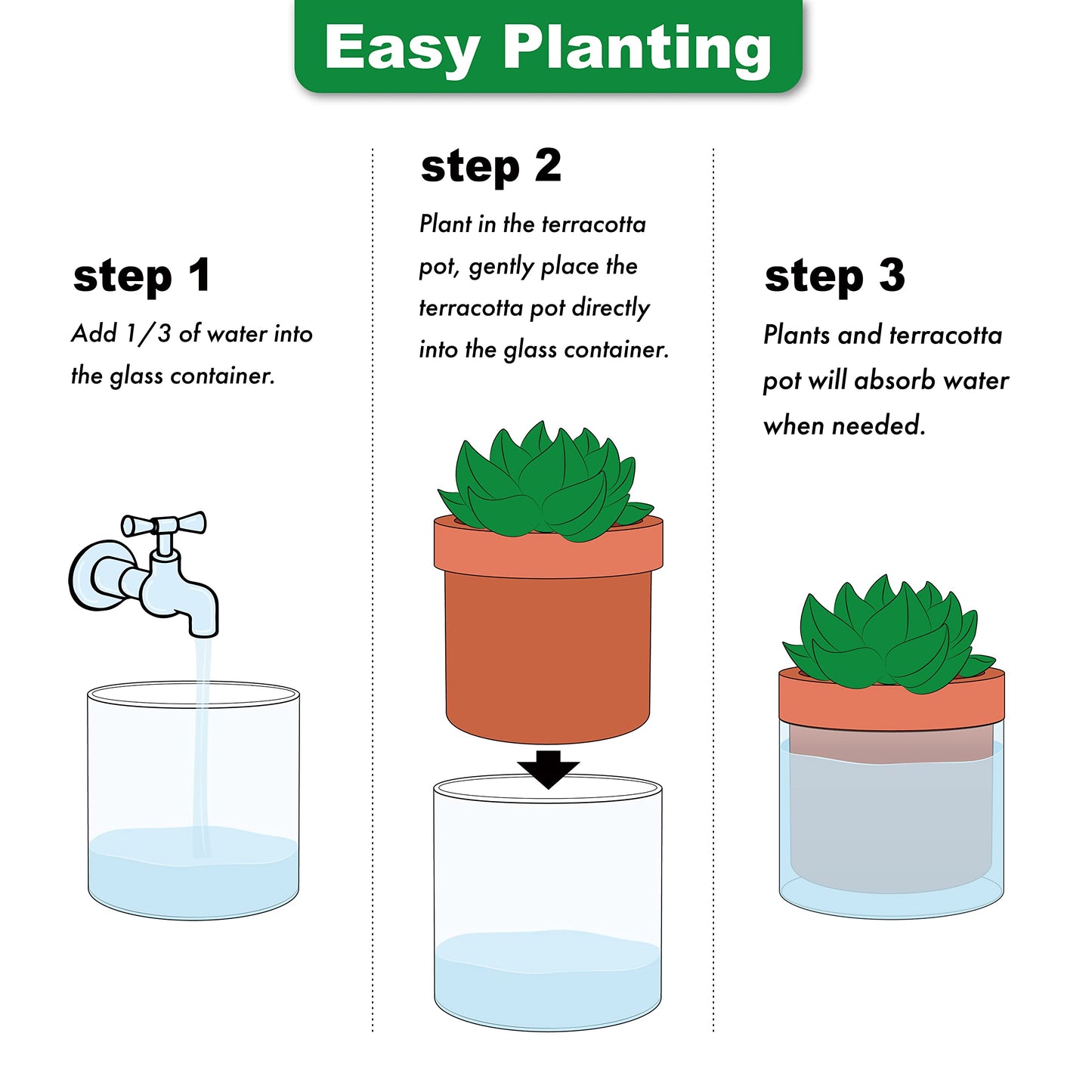 Easy Planting

step 1
Add 1/3 of water into the glass container.

step 2
Plant in the terracotta pot, gently place the terracotta pot directly into the glass container.

step 3
Plants and terracotta pot will absorb water when needed.