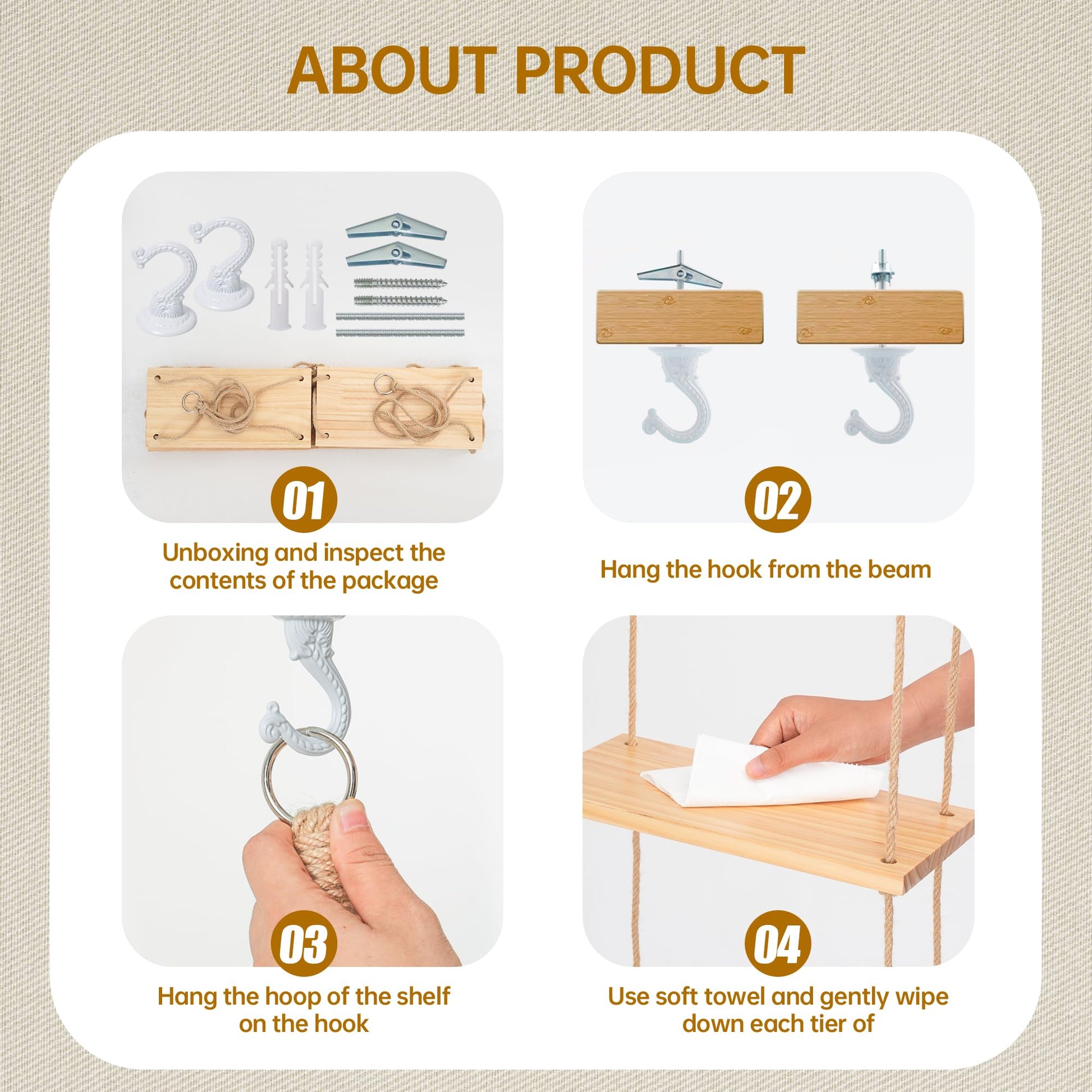 ABOUT PRODUCT

01

Unboxing and inspect the contents of the package

02

Hang the hook from the beam

03

Hang the hoop of the shelf on the hook

04

Use soft towel and gently wipe down each tier of