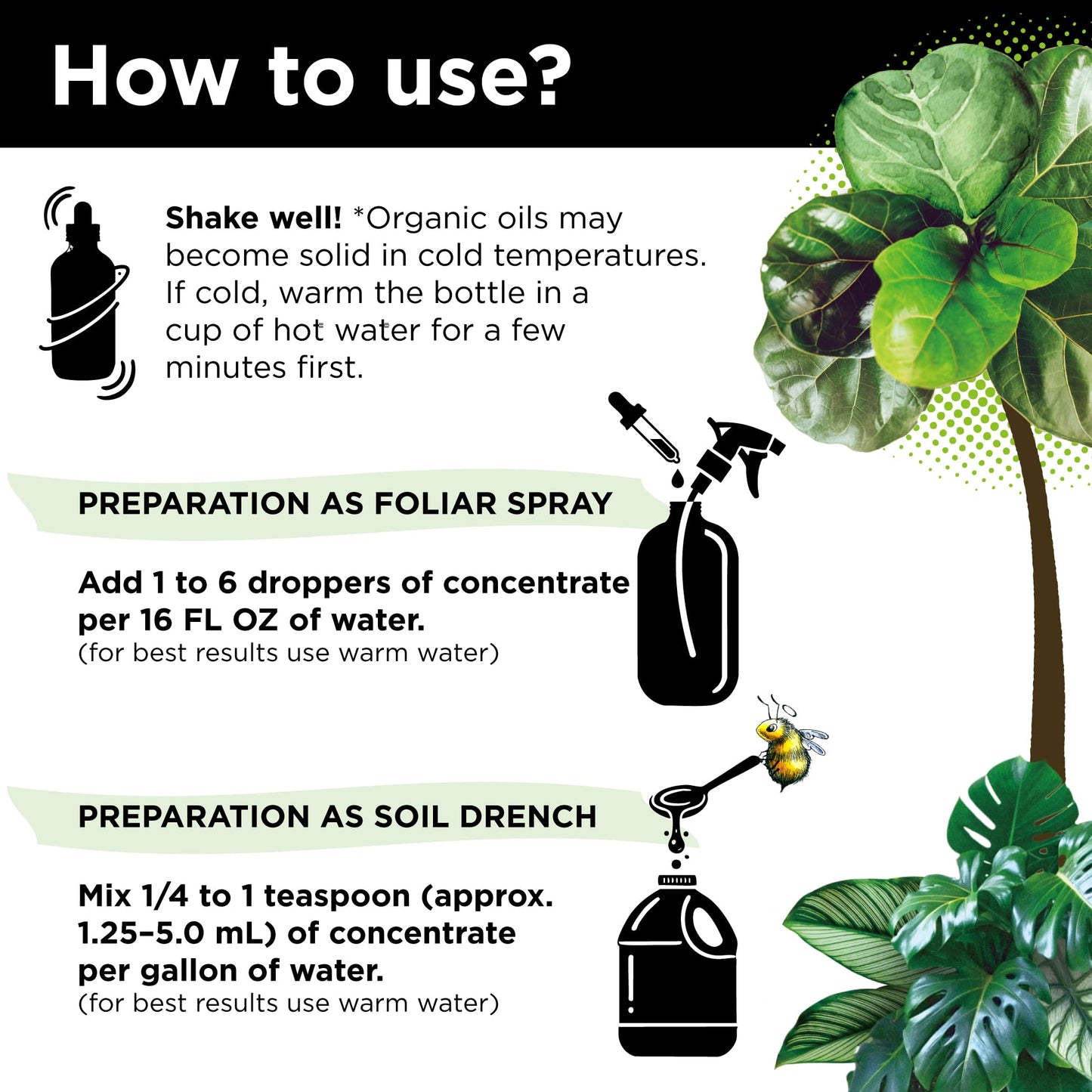 How to use?

Shake well! *Organic oils may become solid in cold temperatures. If cold, warm the bottle in a cup of hot water for a few minutes first.

PREPARATION AS FOLIAR SPRAY

Add 1 to 6 droppers of concentrate per 16 FL OZ of water.
(for best results use warm water)

PREPARATION AS SOIL DRENCH

Mix 1/4 to 1 teaspoon (approx. 1.25–5.0 mL) of concentrate per gallon of water.
(for best results use warm water)